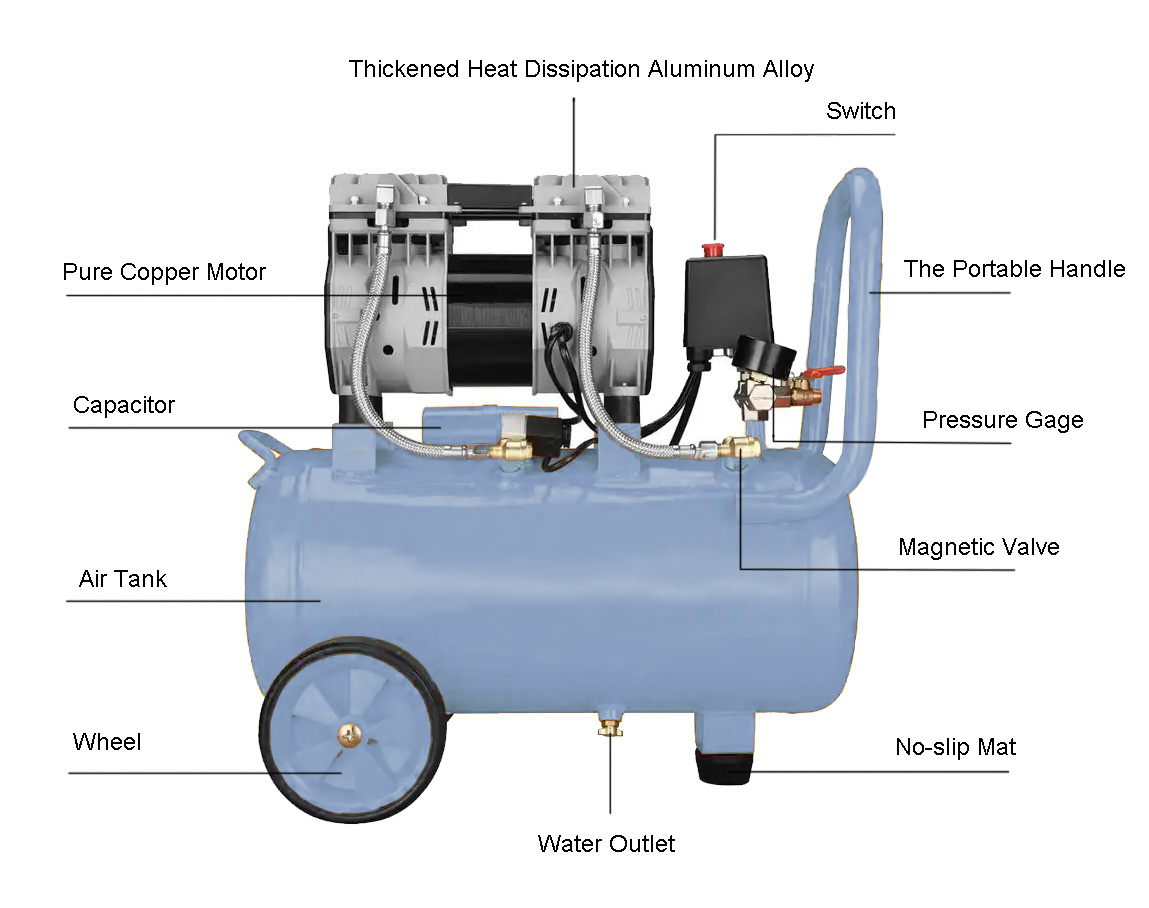 Thickened Heat Dissipation Aluminum Alloy

Switch

Pure Copper Motor

The Portable Handle

Capacitor

Pressure Gage

Magnetic Valve

Air Tank

Wheel

No-slip Mat

Water Outlet